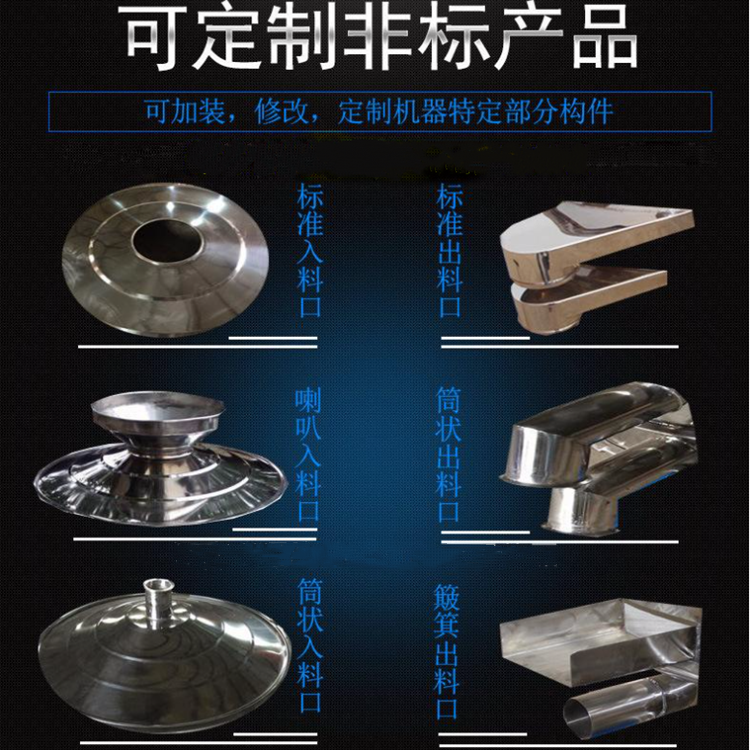 可定制非标产品

可加装，修改，定制机器特定部分构件

标准入料口

标准出料口

喇叭入料口

筒状出料口

筒状入料口

簸箕出料口