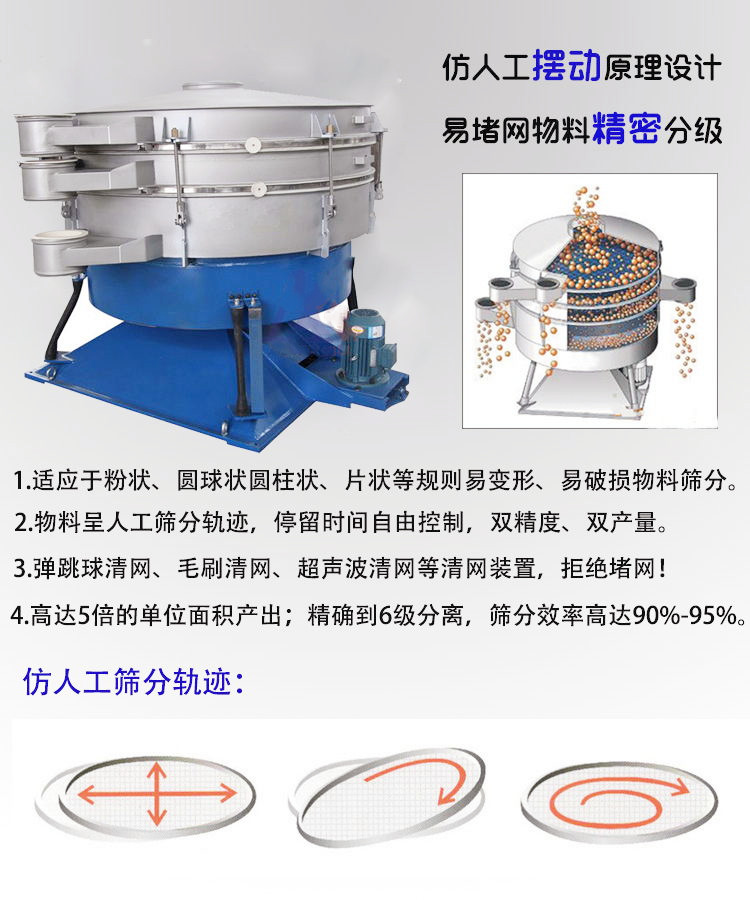 仿人工摆动原理设计

易堵网物料精密分级

1.适应于粉状、圆球状圆柱状、片状等规则易变形、易破损物料筛分。

2.物料呈人工筛分轨迹，停留时间自由控制，双精度、双产量。

3.弹跳球清网、毛刷清网、超声波清网等清网装置，拒绝堵网！

4.高达5倍的单位面积产出；精确到6级分离，筛分效率高达90%-95%。

仿人工筛分轨迹：